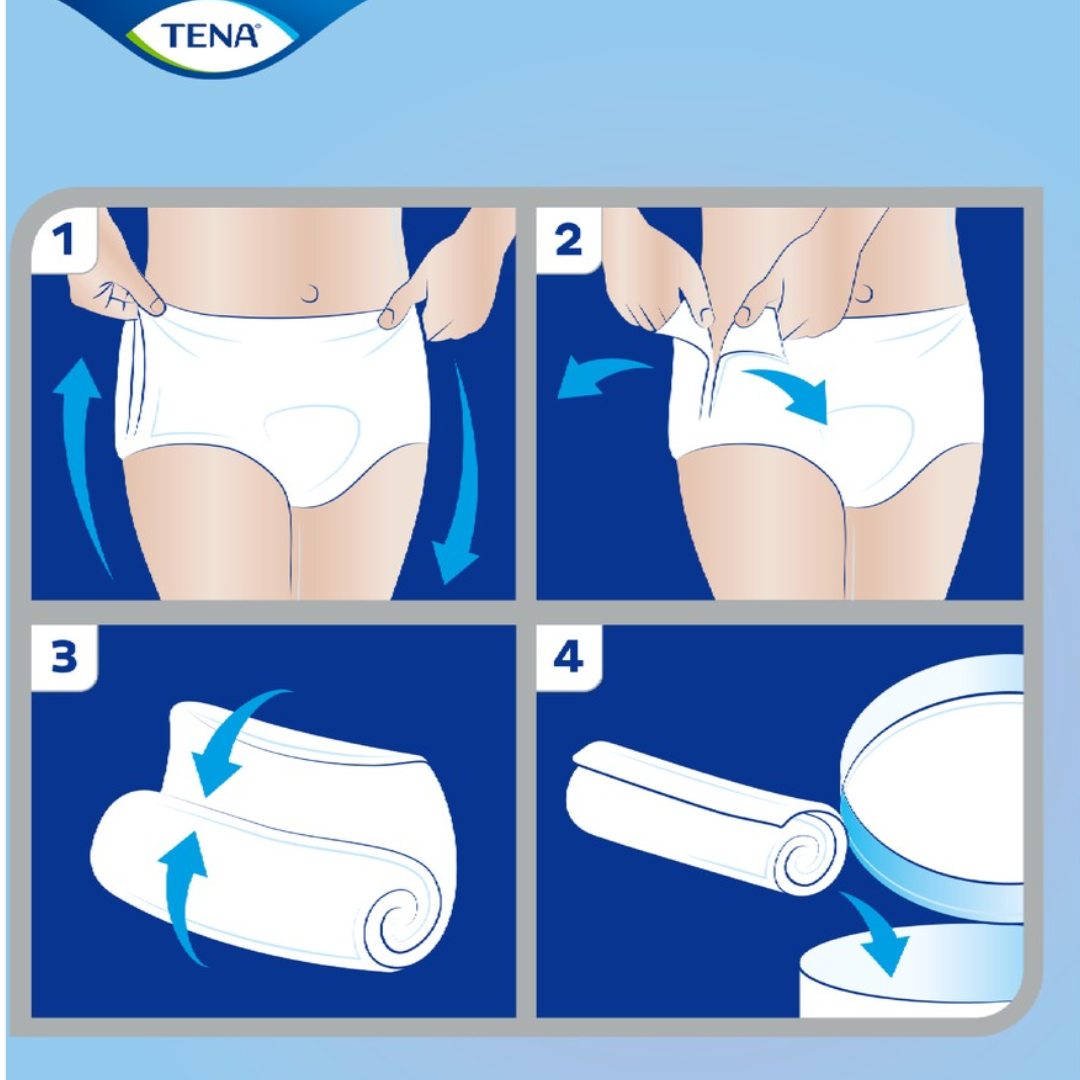 TENA®

1

2

3

4