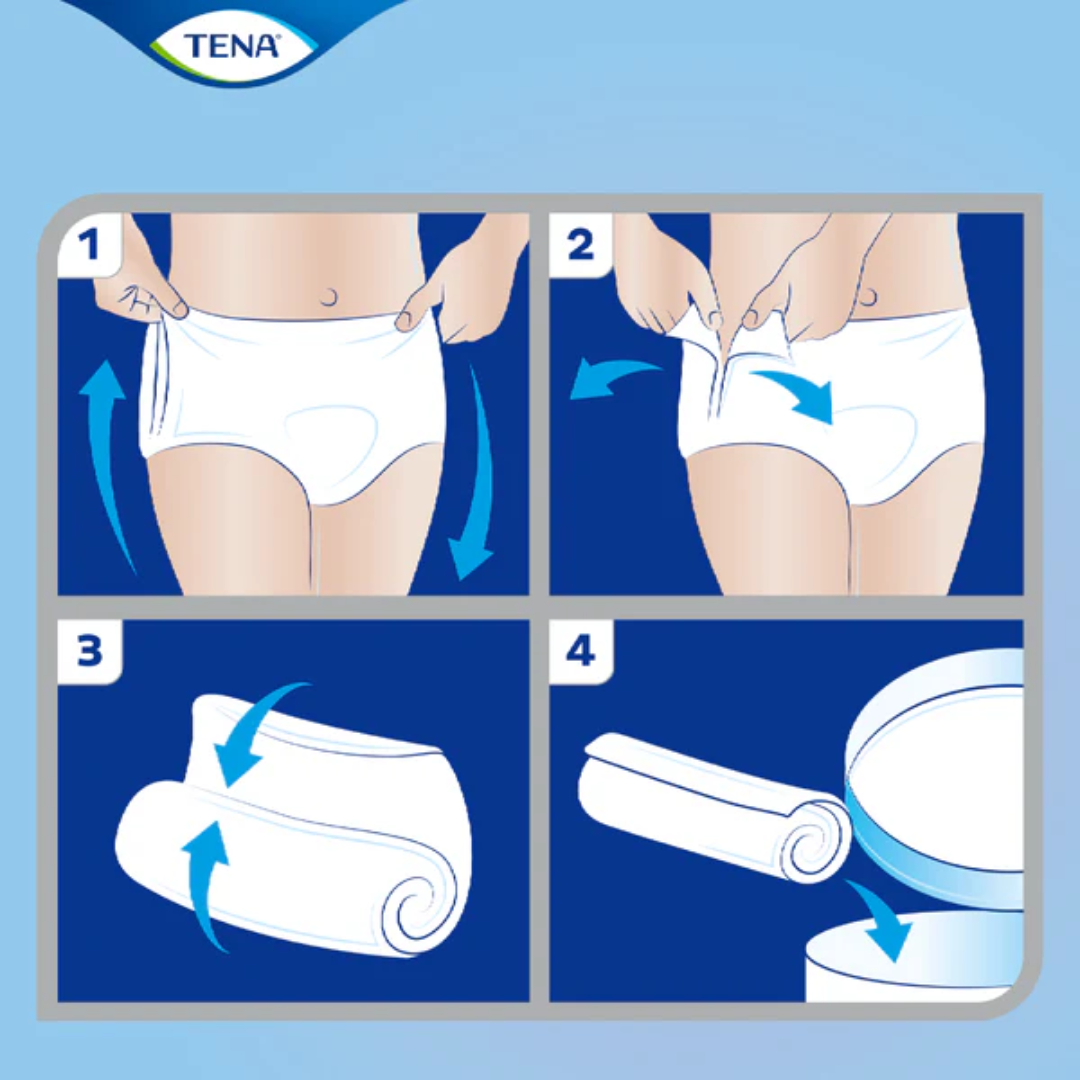 TENA

1

2

3

4